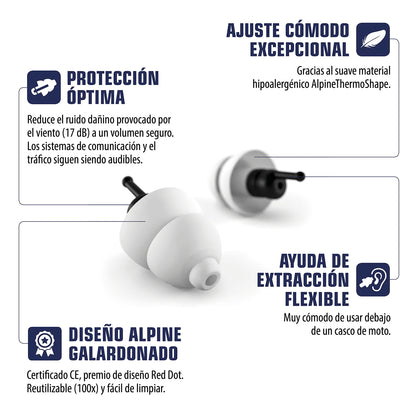 AJUSTE CÓMODO EXCEPCIONAL

Gracias al suave material hipoalergénico AlpineThermoShape.

PROTECCIÓN ÓPTIMA

Reduce el ruido dañino provocado por el viento (17 dB) a un volumen seguro. Los sistemas de comunicación y el tráfico siguen siendo audibles.

AYUDA DE EXTRACCIÓN FLEXIBLE

Muy cómodo de usar debajo de un casco de moto.

DISEÑO ALPINE GALARDONADO

Certificado CE, premio de diseño Red Dot. Reutilizable (100x) y fácil de limpiar.